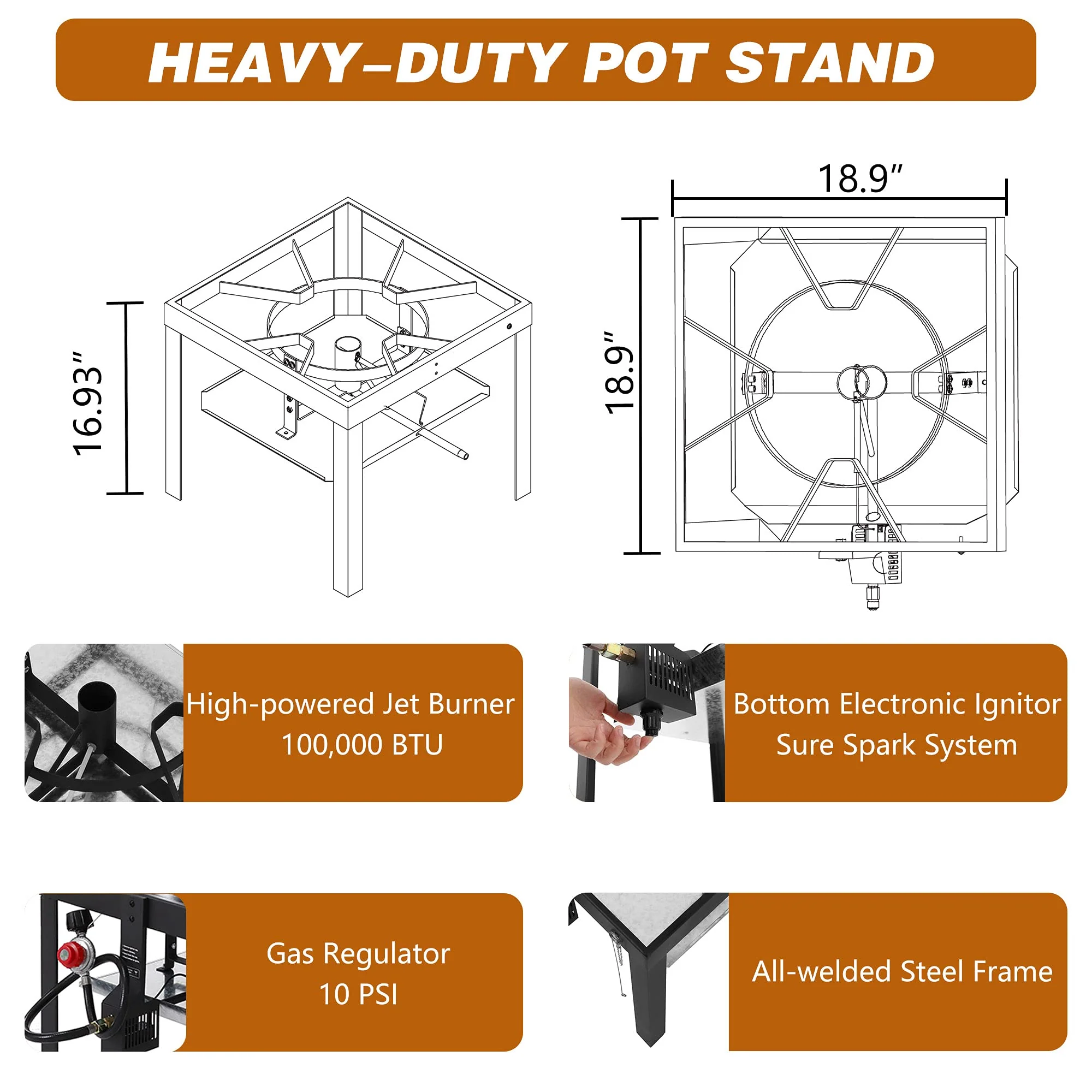 HEAVY–DUTY POT STAND

16.93″

18.9″

18.9″

High-powered Jet Burner
100,000 BTU

Bottom Electronic Ignitor
Sure Spark System

Gas Regulator
10 PSI

All-welded Steel Frame