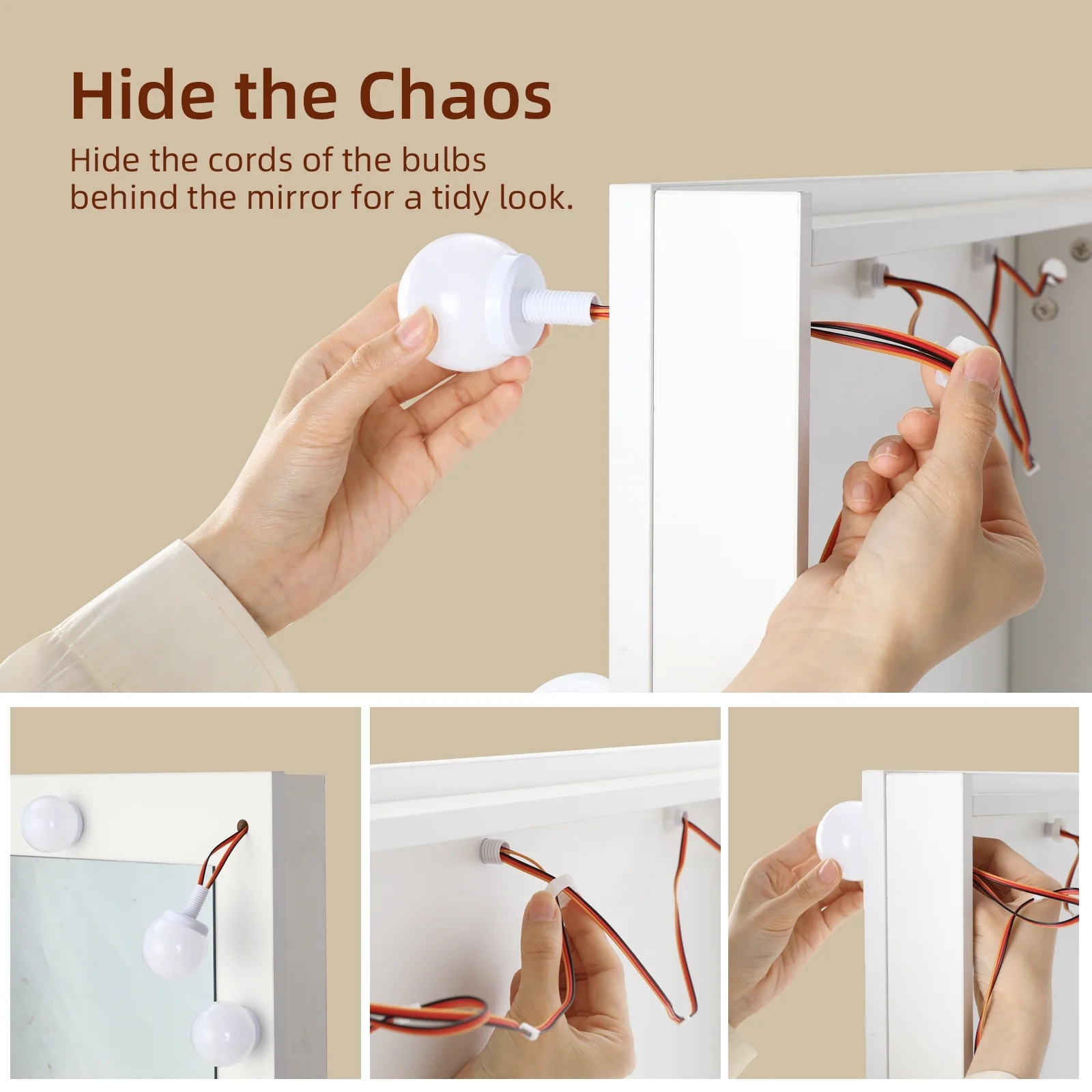 Hide the Chaos

Hide the cords of the bulbs behind the mirror for a tidy look.